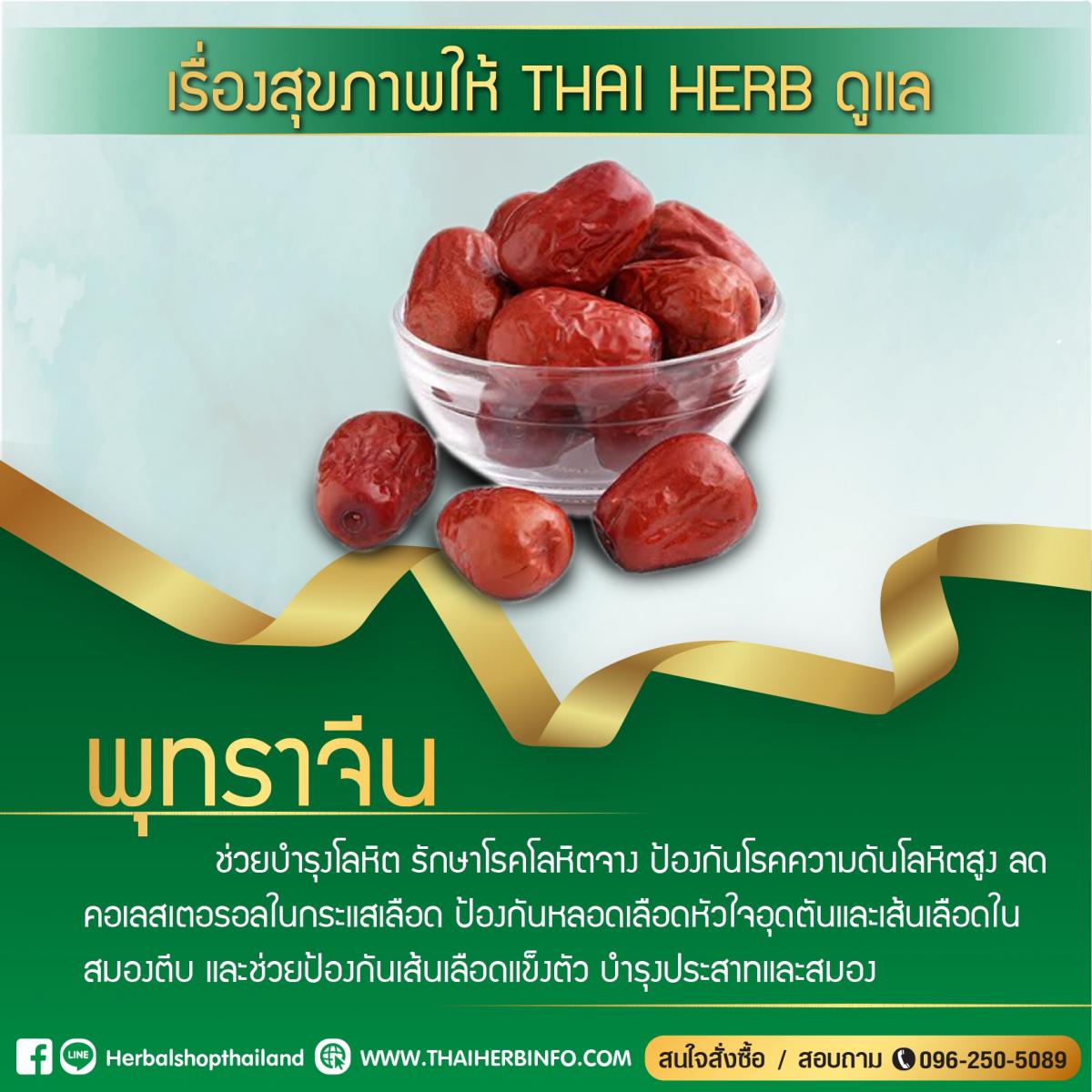 เรื่องสุขภาพให้ THAI HERB ดูแล

พุทราจีน

ช่วยบำรุงโลหิต รักษาโรคโลหิตจาง ป้องกันโรคความดันโลหิตสูง ลดคอเลสเตอรอลในกระแสเลือด ป้องกันหลอดเลือดหัวใจอุดตันและเส้นเลือดในสมองตีบ และช่วยป้องกันเส้นเลือดแข็งตัว บำรุงประสาทและสมอง

LINE Herbalshopthailand WWW.THAIHERBINFO.COM สนใจสั่งซื้อ / สอบถาม 096-250-5089