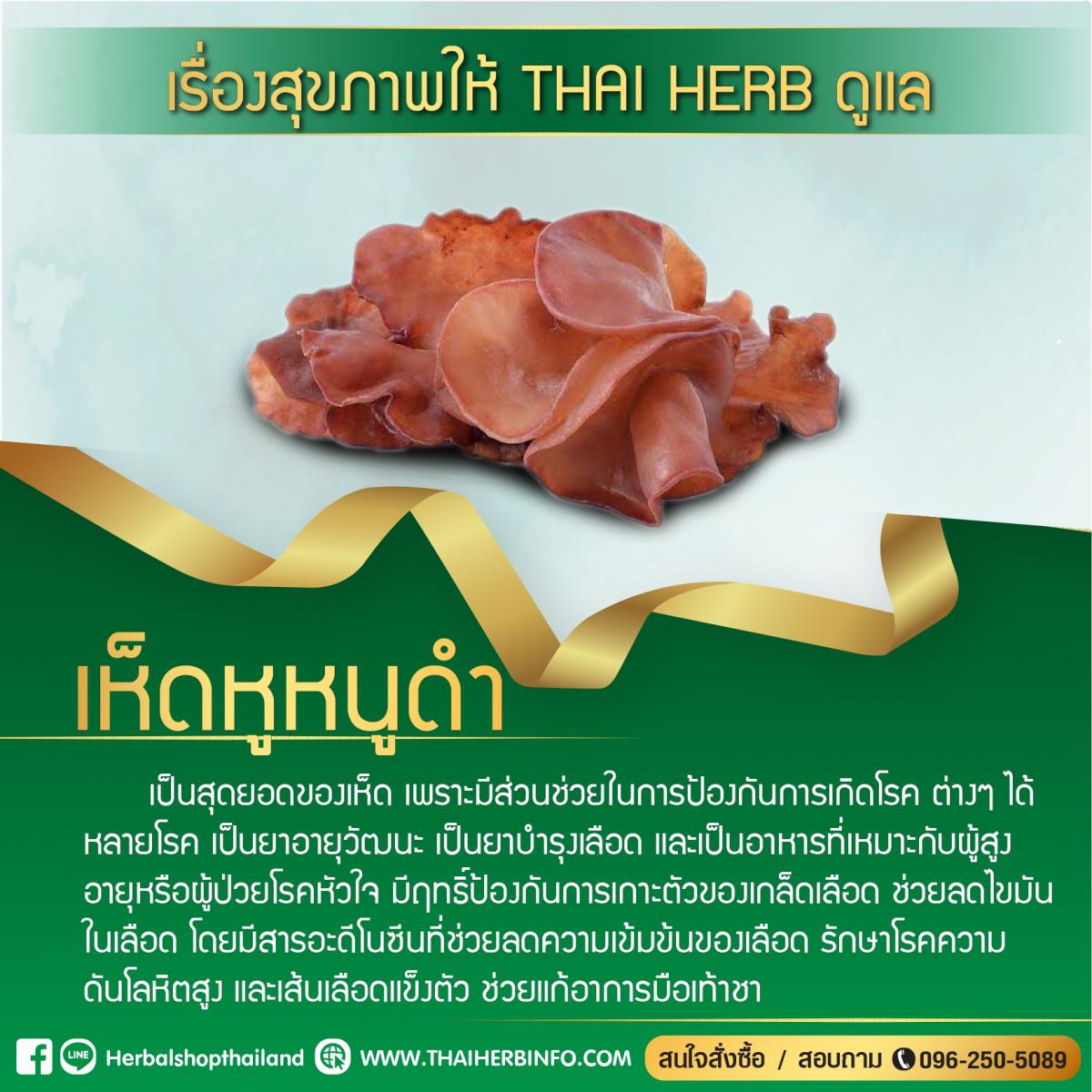 เรื่องสุขภาพให้ THAI HERB ดูแล

เห็ดหูหนูดำ

เป็นสุดยอดของเห็ด เพราะมีส่วนช่วยในการป้องกันการเกิดโรค ต่างๆ ได้หลายโรค เป็นยาอายุวัฒนะ เป็นยาบำรุงเลือด และเป็นอาหารที่เหมาะกับผู้สูงอายุหรือผู้ป่วยโรคหัวใจ มีฤทธิ์ป้องกันการเกาะตัวของเกล็ดเลือด ช่วยลดไขมันในเลือด โดยมีสารอะดีโนซีนที่ช่วยลดความเข้มข้นของเลือด รักษาโรคความดันโลหิตสูง และเส้นเลือดแข็งตัว ช่วยแก้อาการมือเท้าชา

LINE Herbalshopthailand WWW.THAIHERBINFO.COM สนใจสั่งซื้อ / สอบถาม 096-250-5089