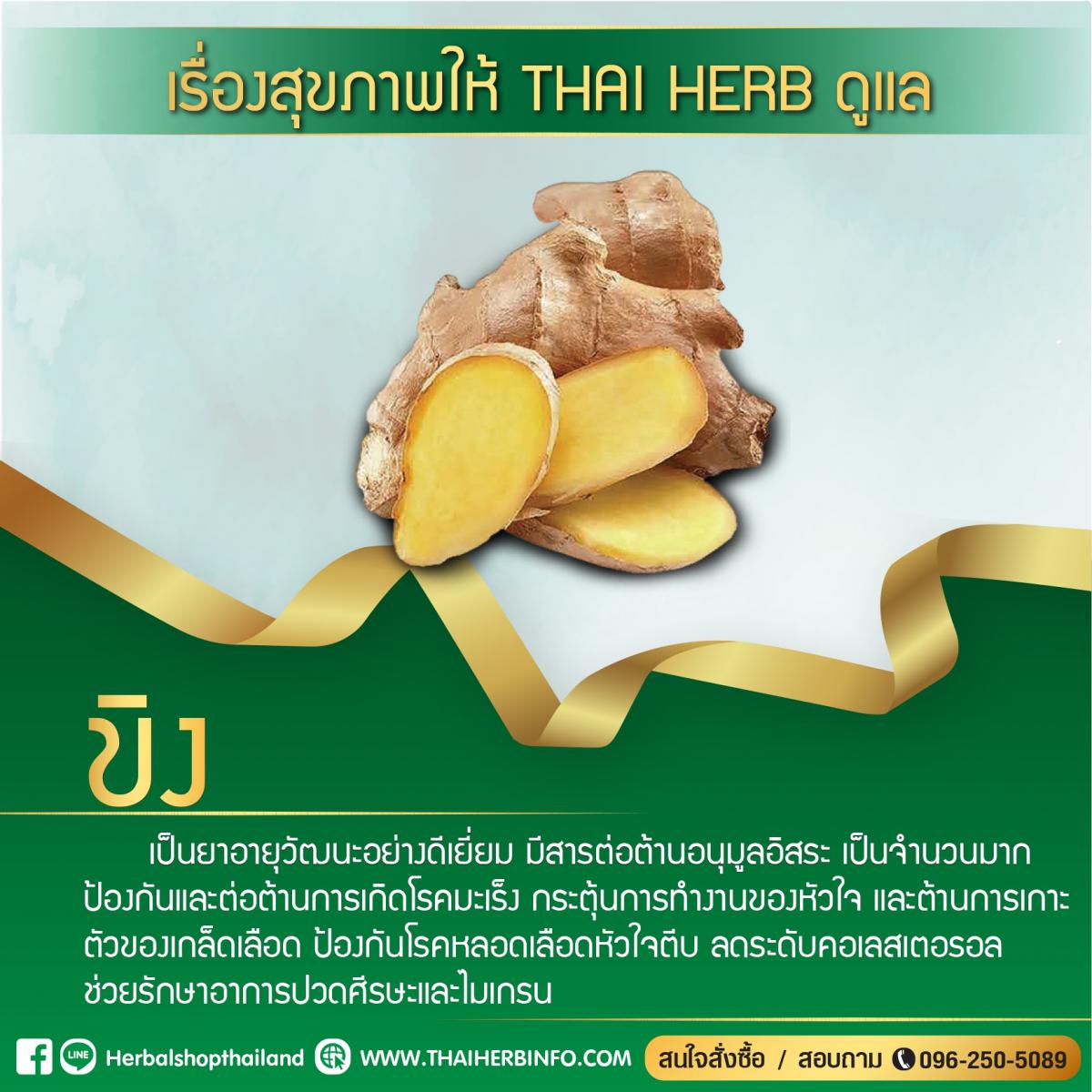 เรื่องสุขภาพให้ THAI HERB ดูแล

ขิง

เป็นยาอายุวัฒนะอย่างดีเยี่ยม มีสารต่อต้านอนุมูลอิสระ เป็นจำนวนมาก ป้องกันและต่อต้านการเกิดโรคมะเร็ง กระตุ้นการทำงานของหัวใจ และต้านการเกาะตัวของเกล็ดเลือด ป้องกันโรคหลอดเลือดหัวใจตีบ ลดระดับคอเลสเตอรอล ช่วยรักษาอาการปวดศีรษะและไมเกรน

LINE Herbalshopthailand WWW.THAIHERBINFO.COM สนใจสั่งซื้อ / สอบถาม 096-250-5089